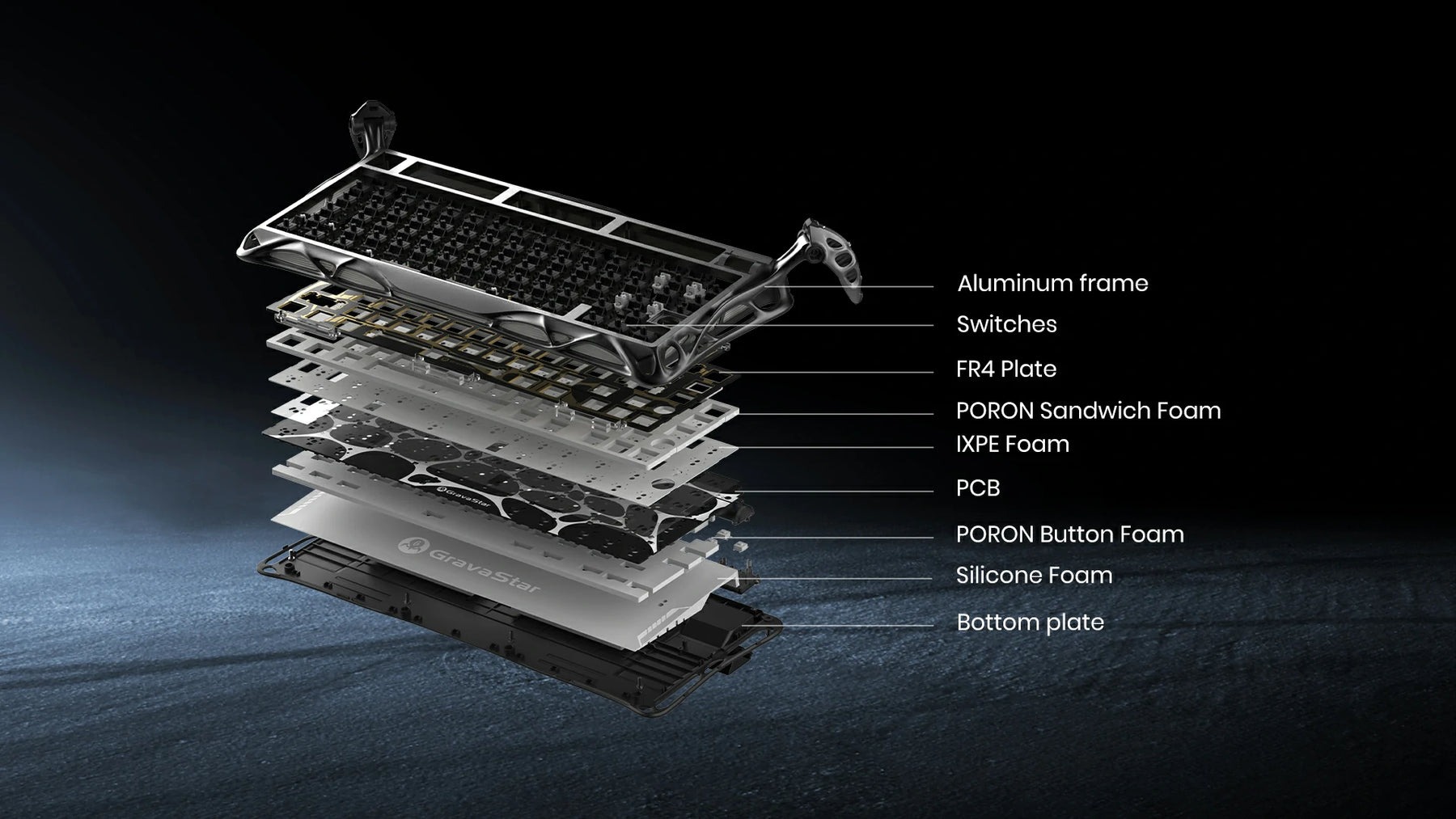 GravaStar

GravaStar

Aluminum frame
Switches
FR4 Plate
PORON Sandwich Foam
IXPE Foam
PCB
PORON Button Foam
Silicone Foam
Bottom plate